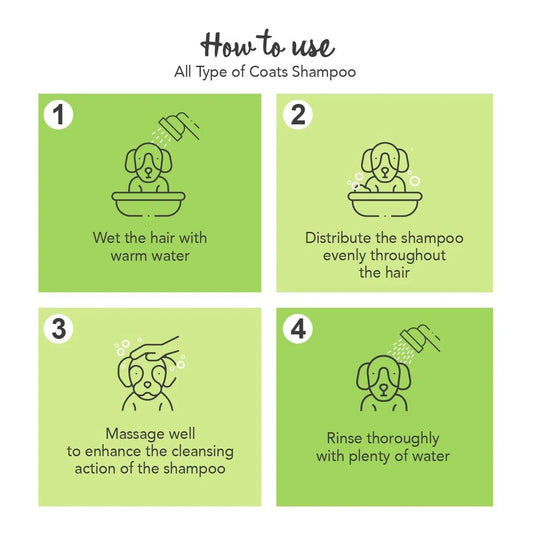 How to use
All Type of Coats Shampoo

1

Wet the hair with warm water

2

Distribute the shampoo evenly throughout the hair

3

Massage well to enhance the cleansing action of the shampoo

4

Rinse thoroughly with plenty of water