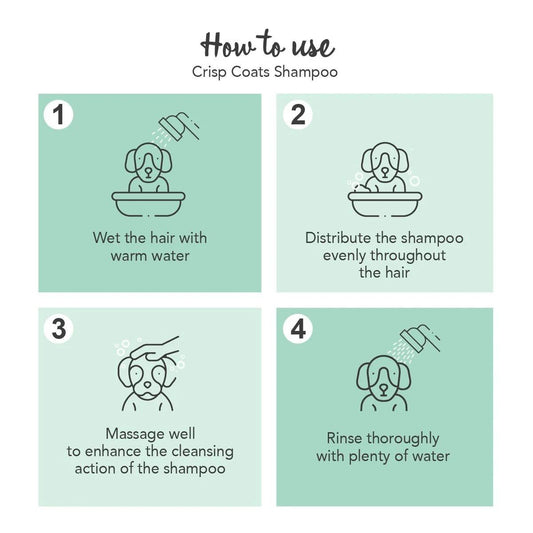 How to use
Crisp Coats Shampoo

1
Wet the hair with warm water

2
Distribute the shampoo evenly throughout the hair

3
Massage well to enhance the cleansing action of the shampoo

4
Rinse thoroughly with plenty of water