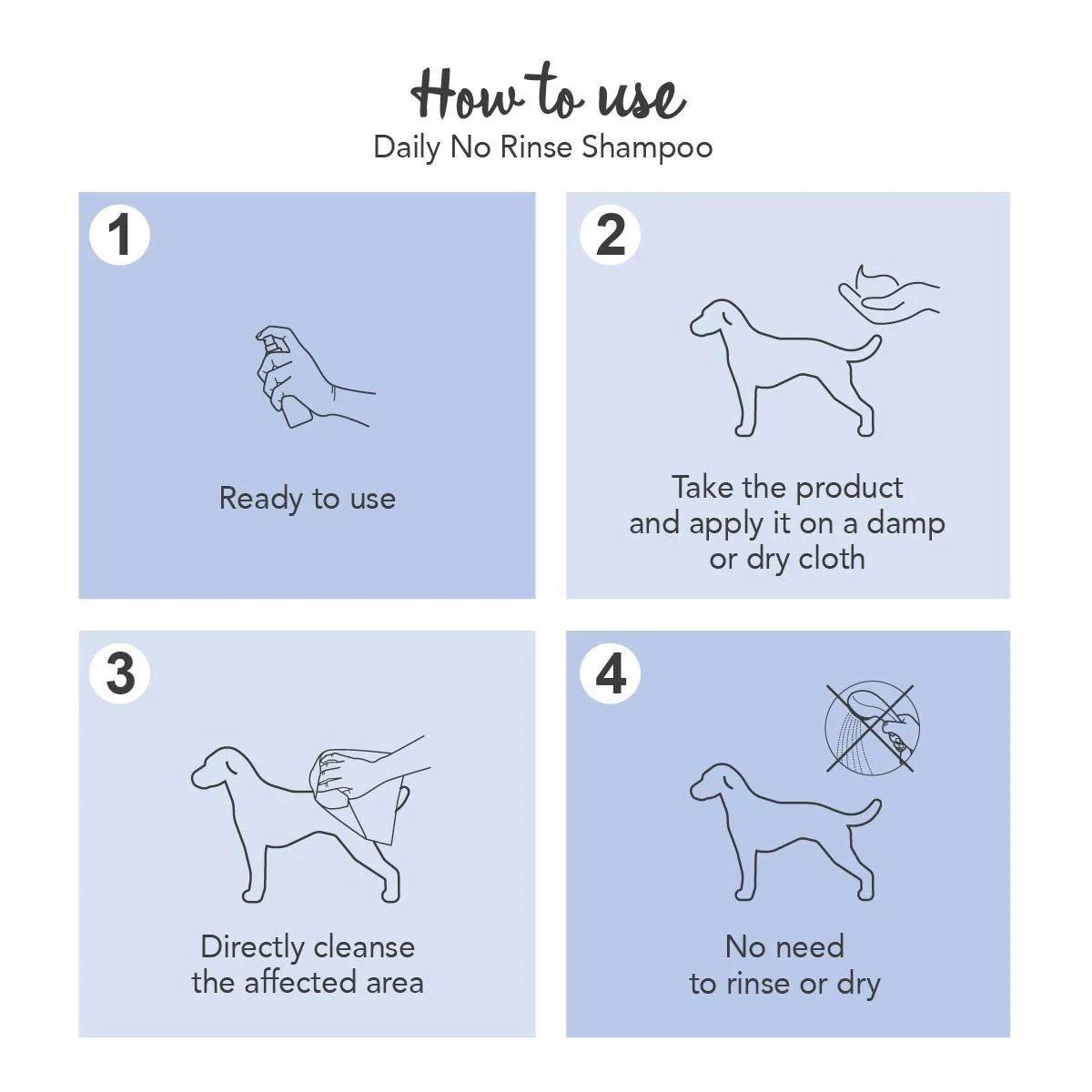 How to use
Daily No Rinse Shampoo

1
Ready to use

2
Take the product and apply it on a damp or dry cloth

3
Directly cleanse the affected area

4
No need to rinse or dry