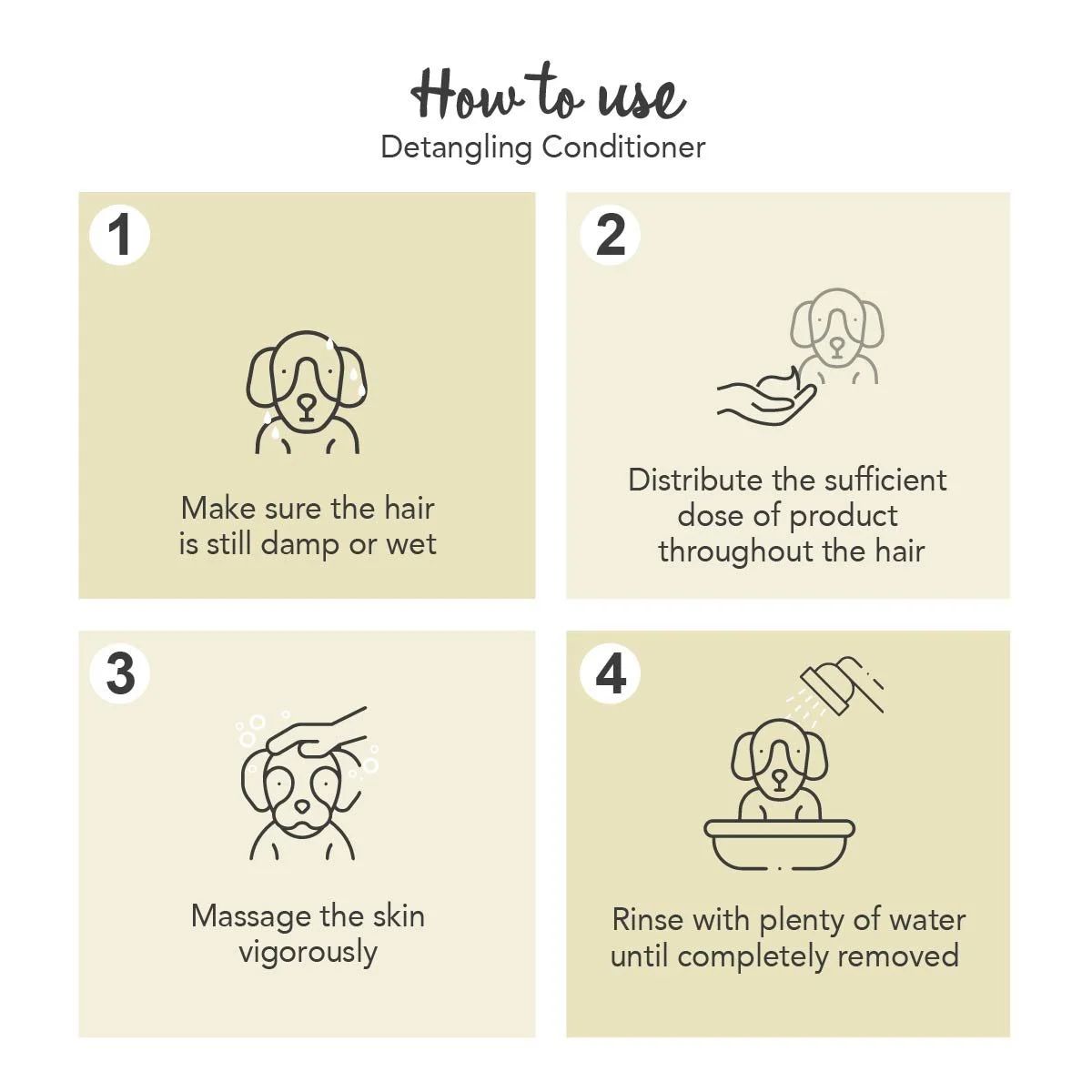 How to use
Detangling Conditioner

1

Make sure the hair is still damp or wet

2

Distribute the sufficient dose of product throughout the hair

3

Massage the skin vigorously

4

Rinse with plenty of water until completely removed