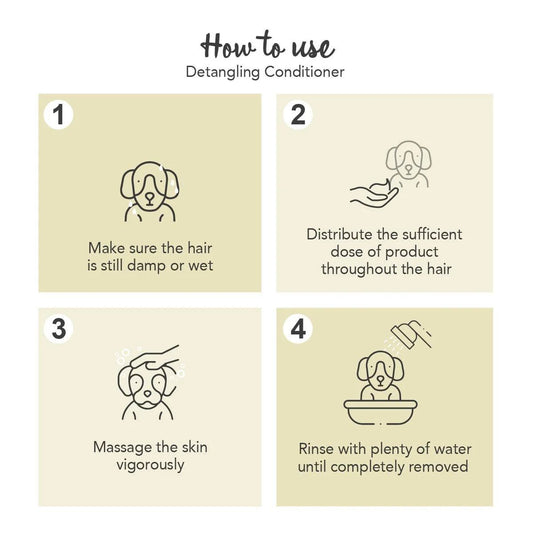 How to use
Detangling Conditioner

1

Make sure the hair is still damp or wet

2

Distribute the sufficient dose of product throughout the hair

3

Massage the skin vigorously

4

Rinse with plenty of water until completely removed