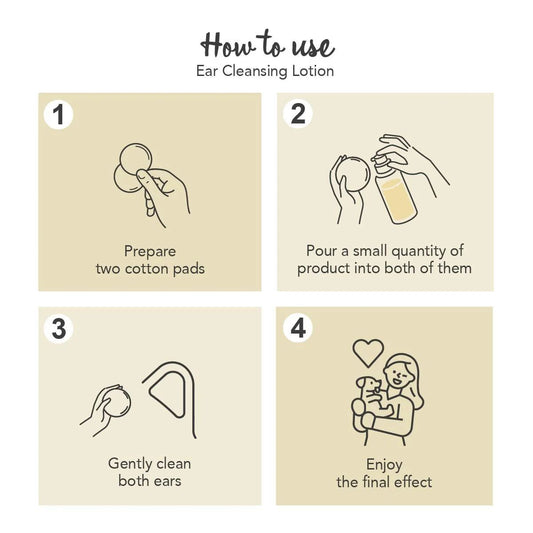 How to use
Ear Cleansing Lotion

1
Prepare two cotton pads

2
Pour a small quantity of product into both of them

3
Gently clean both ears

4
Enjoy the final effect