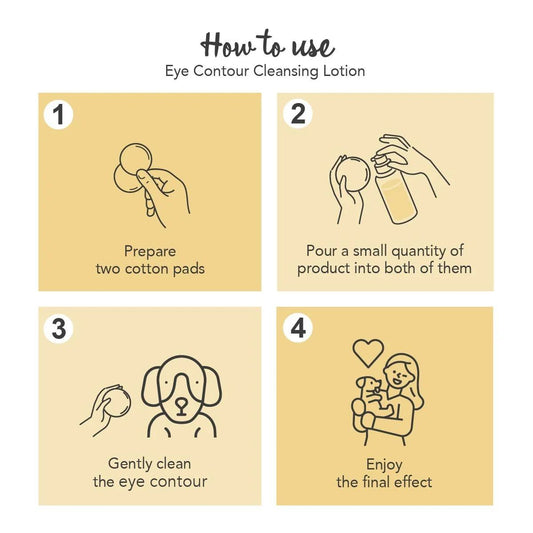 How to use
Eye Contour Cleansing Lotion

1
Prepare two cotton pads

2
Pour a small quantity of product into both of them

3
Gently clean the eye contour

4
Enjoy the final effect