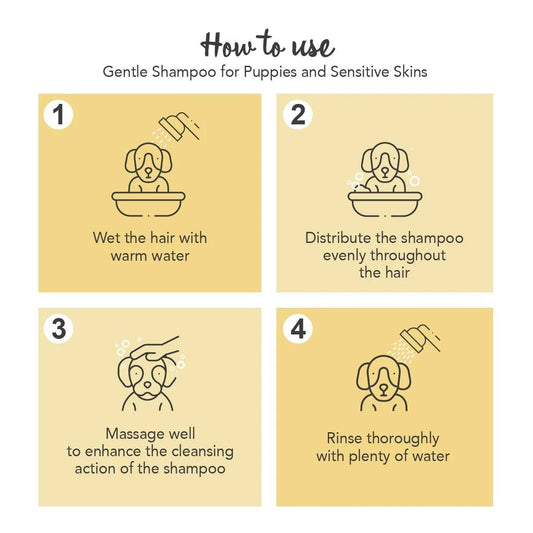 How to use
Gentle Shampoo for Puppies and Sensitive Skins

1
Wet the hair with warm water

2
Distribute the shampoo evenly throughout the hair

3
Massage well to enhance the cleansing action of the shampoo

4
Rinse thoroughly with plenty of water