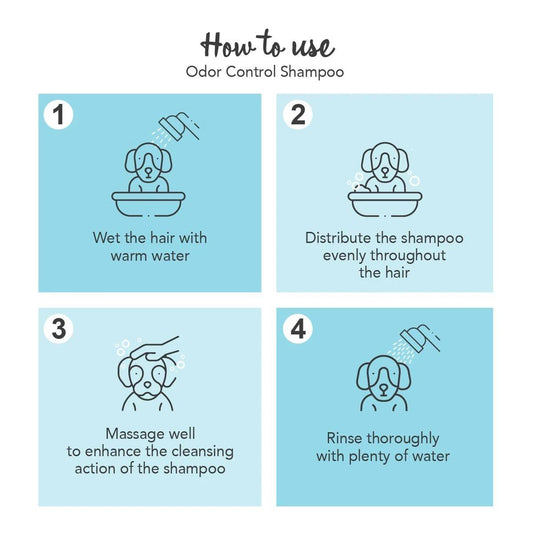 How to use
Odor Control Shampoo

1
Wet the hair with warm water

2
Distribute the shampoo evenly throughout the hair

3
Massage well to enhance the cleansing action of the shampoo

4
Rinse thoroughly with plenty of water