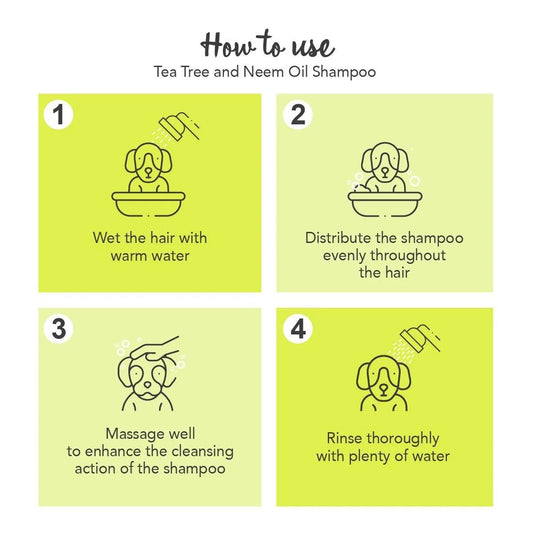 How to use
Tea Tree and Neem Oil Shampoo

1
Wet the hair with warm water

2
Distribute the shampoo evenly throughout the hair

3
Massage well to enhance the cleansing action of the shampoo

4
Rinse thoroughly with plenty of water