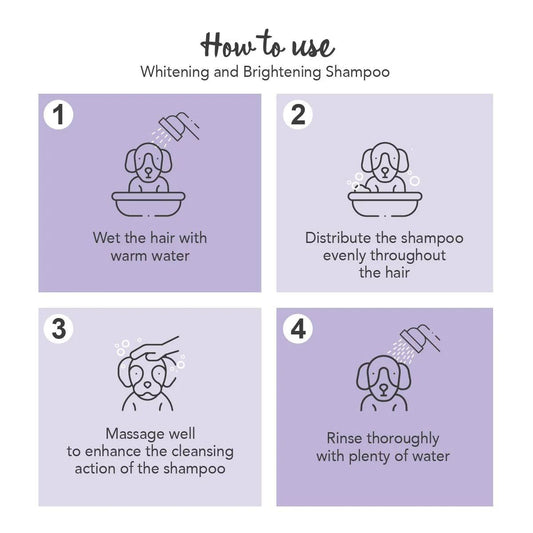 How to use
Whitening and Brightening Shampoo

1
Wet the hair with warm water

2
Distribute the shampoo evenly throughout the hair

3
Massage well to enhance the cleansing action of the shampoo

4
Rinse thoroughly with plenty of water