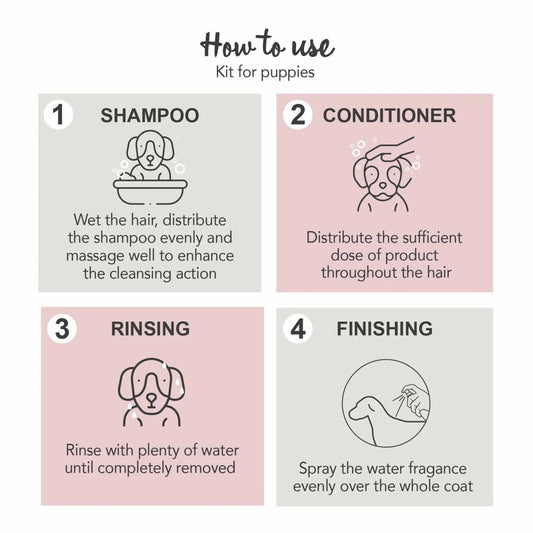 How to use
Kit for puppies

1 SHAMPOO

Wet the hair, distribute the shampoo evenly and massage well to enhance the cleansing action

2 CONDITIONER

Distribute the sufficient dose of product throughout the hair

3 RINSING

Rinse with plenty of water until completely removed

4 FINISHING

Spray the water fragance evenly over the whole coat