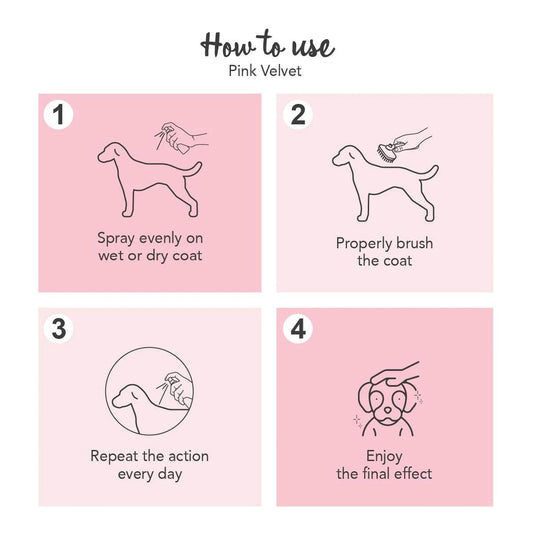 How to use
Pink Velvet

1
Spray evenly on wet or dry coat

2
Properly brush the coat

3
Repeat the action every day

4
Enjoy the final effect