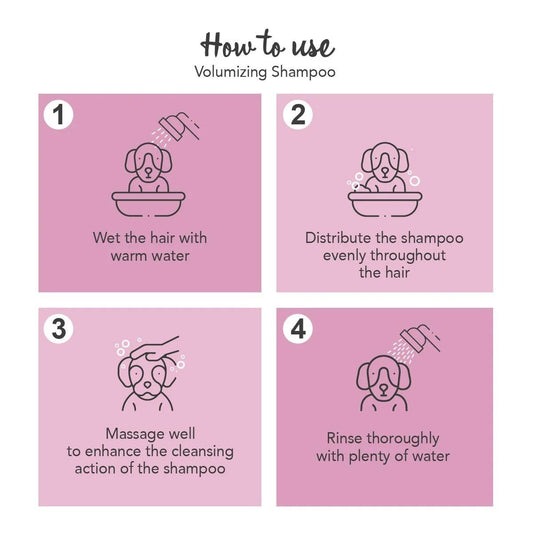 How to use
Volumizing Shampoo

1
Wet the hair with warm water

2
Distribute the shampoo evenly throughout the hair

3
Massage well to enhance the cleansing action of the shampoo

4
Rinse thoroughly with plenty of water