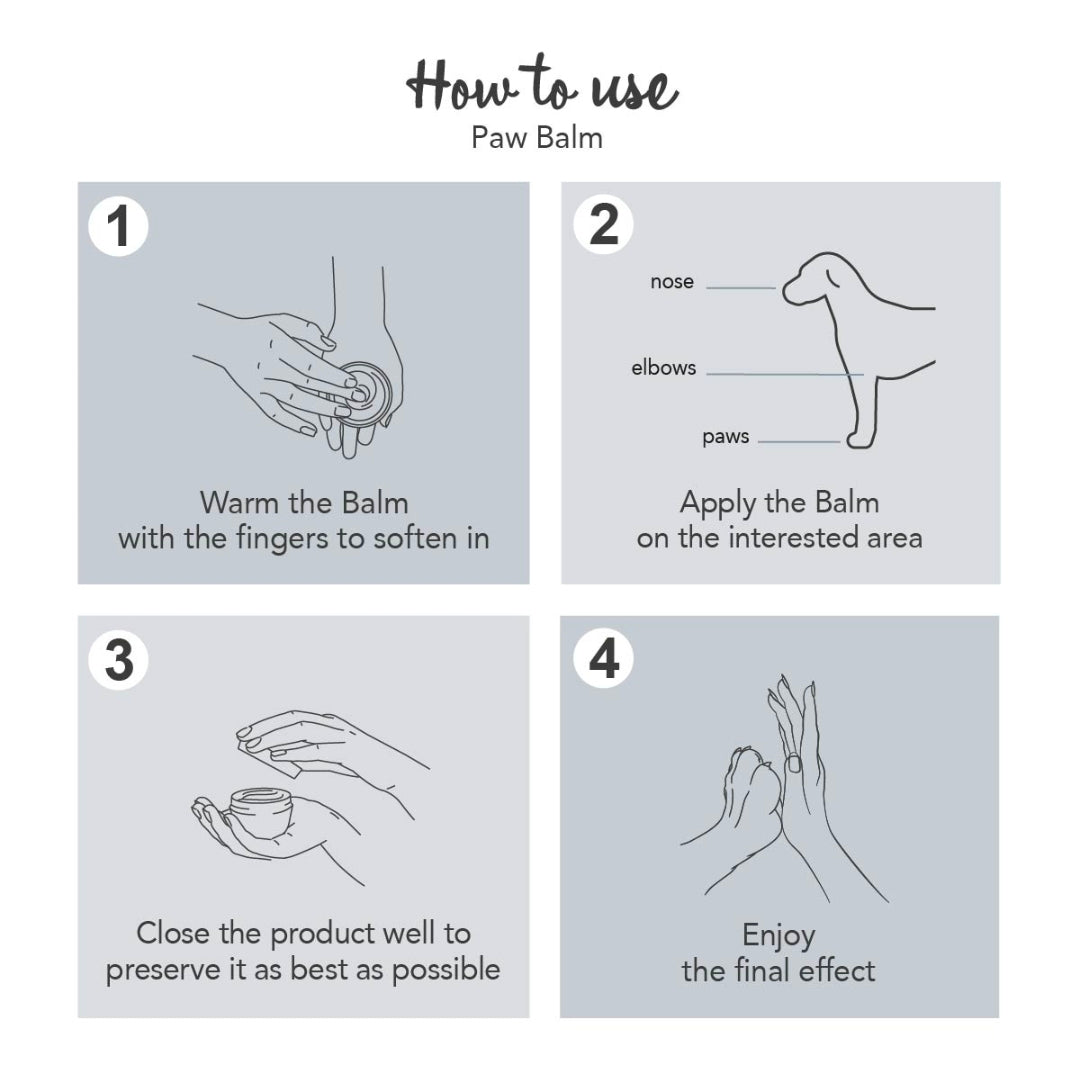 How to use
Paw Balm

1

Warm the Balm with the fingers to soften in

2

nose

elbows

paws

Apply the Balm on the interested area

3

Close the product well to preserve it as best as possible

4

Enjoy the final effect