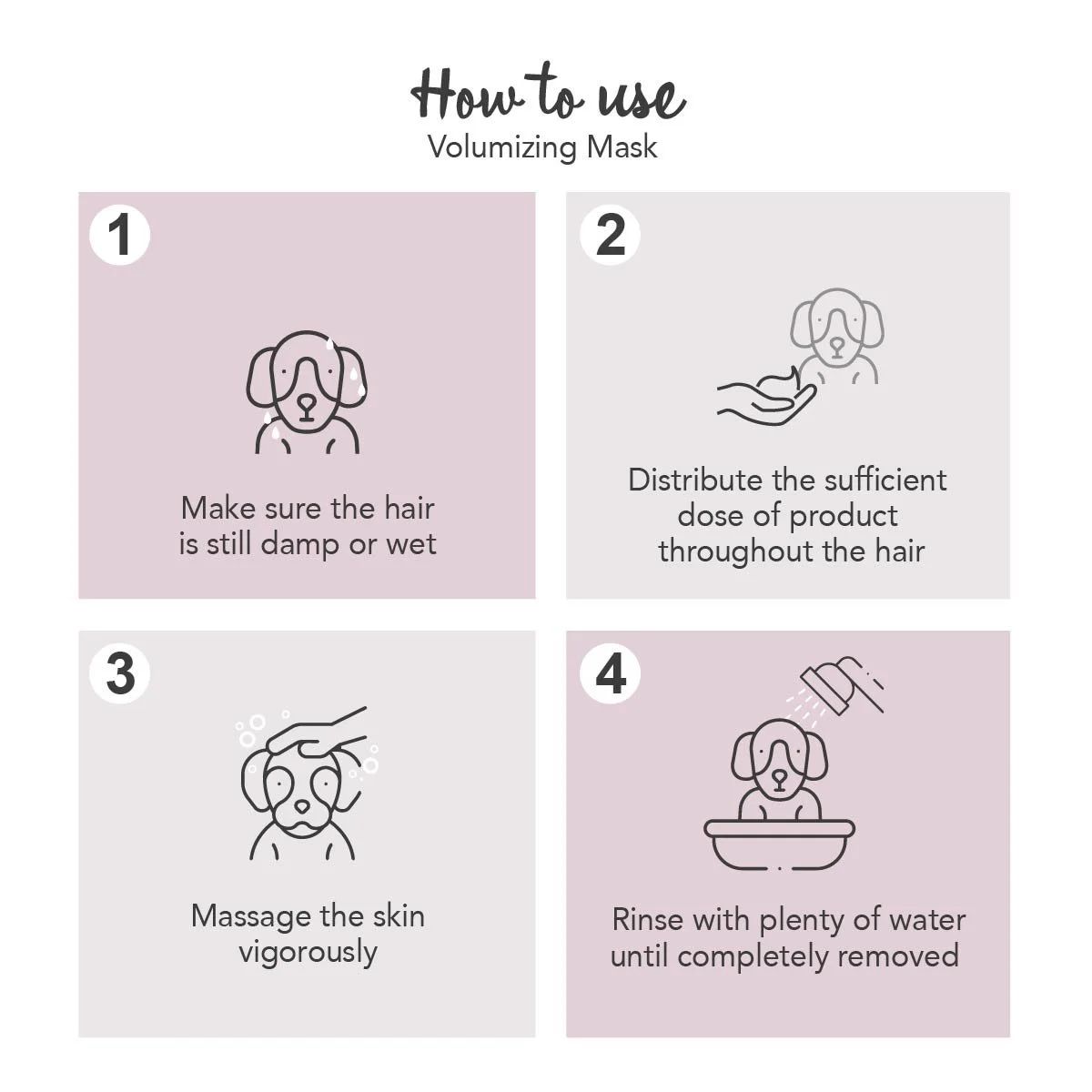 How to use
Volumizing Mask

1

Make sure the hair is still damp or wet

2

Distribute the sufficient dose of product throughout the hair

3

Massage the skin vigorously

4

Rinse with plenty of water until completely removed