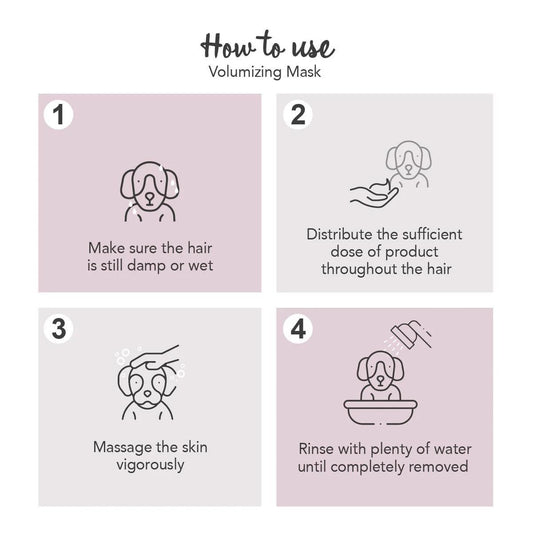 How to use
Volumizing Mask

1
Make sure the hair is still damp or wet

2
Distribute the sufficient dose of product throughout the hair

3
Massage the skin vigorously

4
Rinse with plenty of water until completely removed